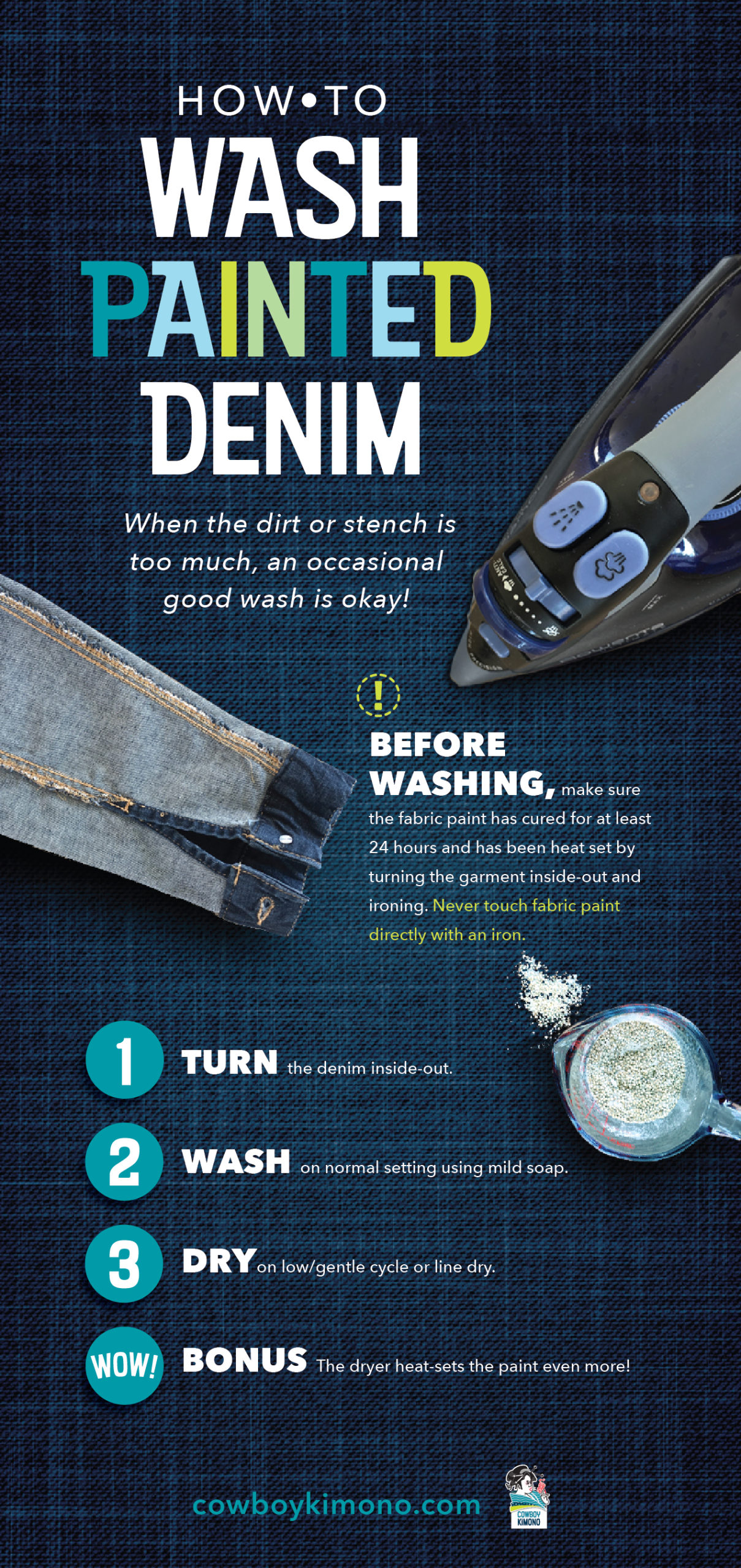 HOW•TO
WASH
PAINTED
DENIM

When the dirt or stench is too much, an occasional good wash is okay!

!

BEFORE WASHING, make sure the fabric paint has cured for at least 24 hours and has been heat set by turning the garment inside-out and ironing. Never touch fabric paint directly with an iron.

1 TURN the denim inside-out.

2 WASH on normal setting using mild soap.

3 DRY on low/gentle cycle or line dry.

WOW! BONUS The dryer heat-sets the paint even more!

cowboykimono.com

COWBOY KIMONO